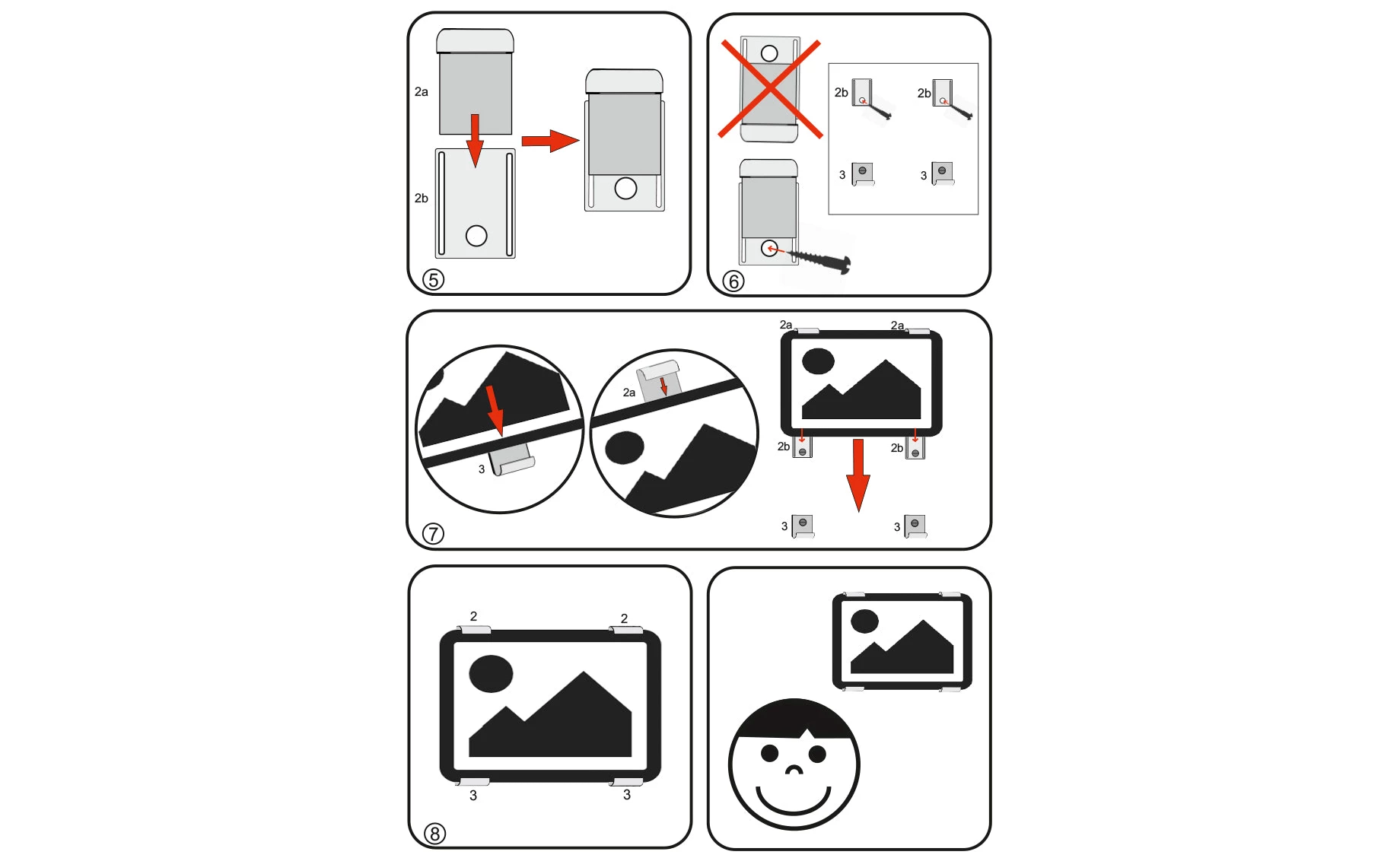 2a
2b
⑤

2b
2b
3
3
⑥

3
2a
2a
2a
2b
2b
3
3
⑦

2
2
3
3
⑧