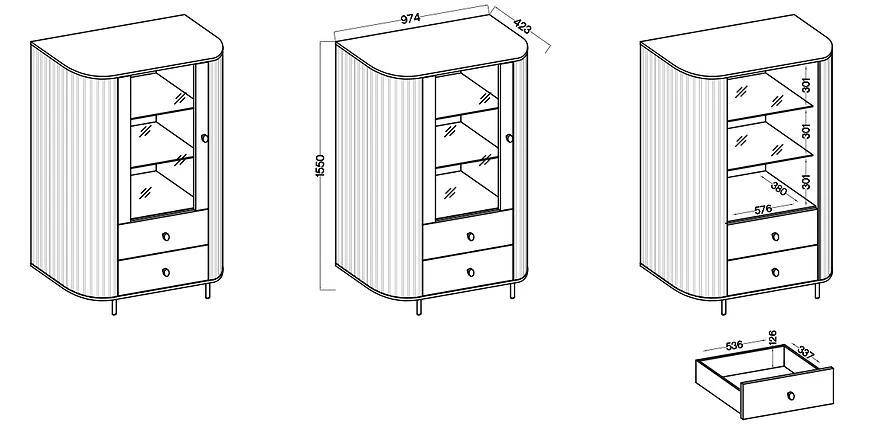 974
423
1550
301
301
301
380
576
536
126
337