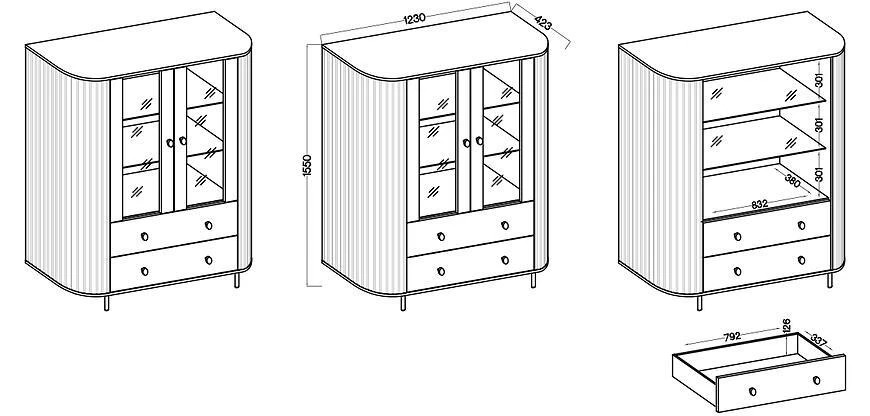 1230
423
1550
301
301
301
380
832
792
126
337