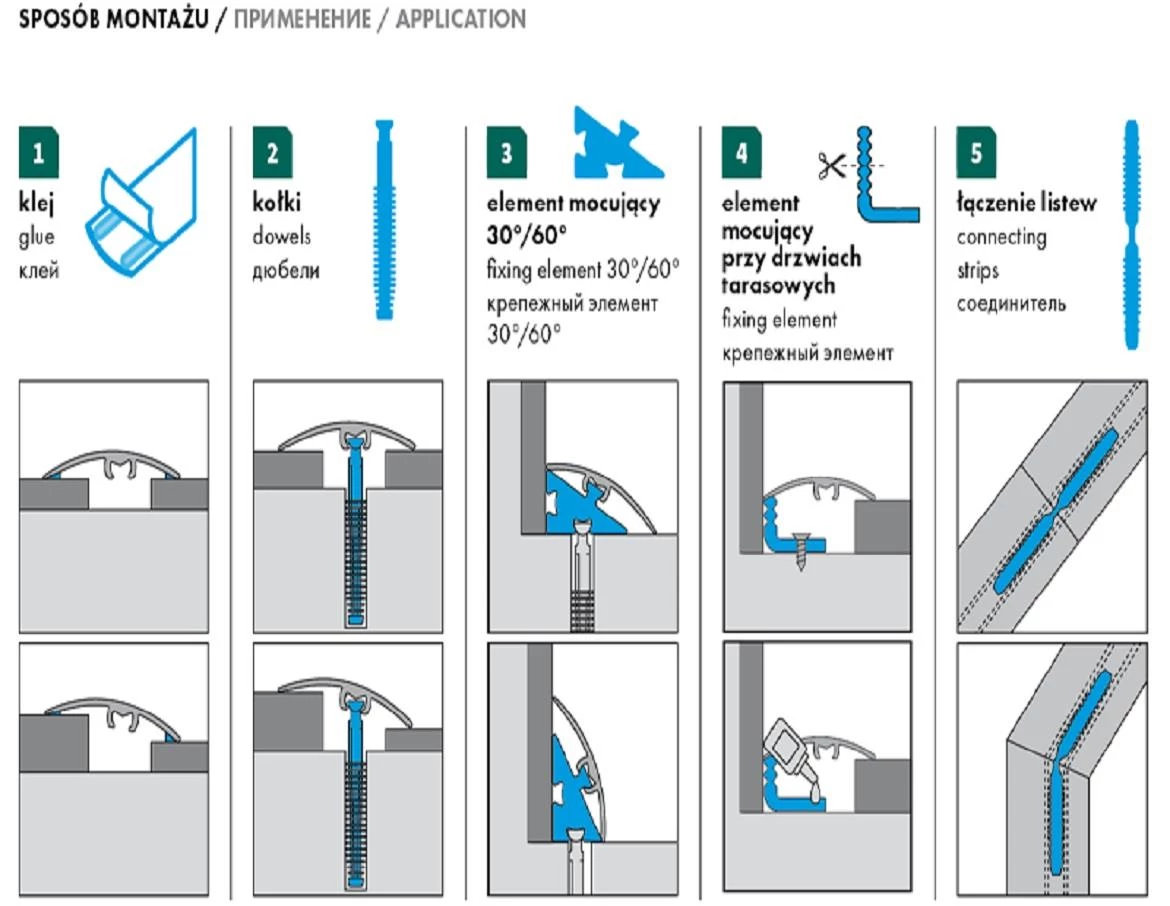 SPOSÓB MONTAŻU / ПРИМЕНЕНИЕ / APPLICATION

1
klej
glue
клей

2
kołki
dowels
дюбели

3
element mocujący 30°/60°
fixing element 30°/60°
крепежный элемент 30°/60°

4
element mocujący przy drzwiach tarasowych
fixing element
крепежный элемент

5
łączenie listew
connecting strips
соединитель