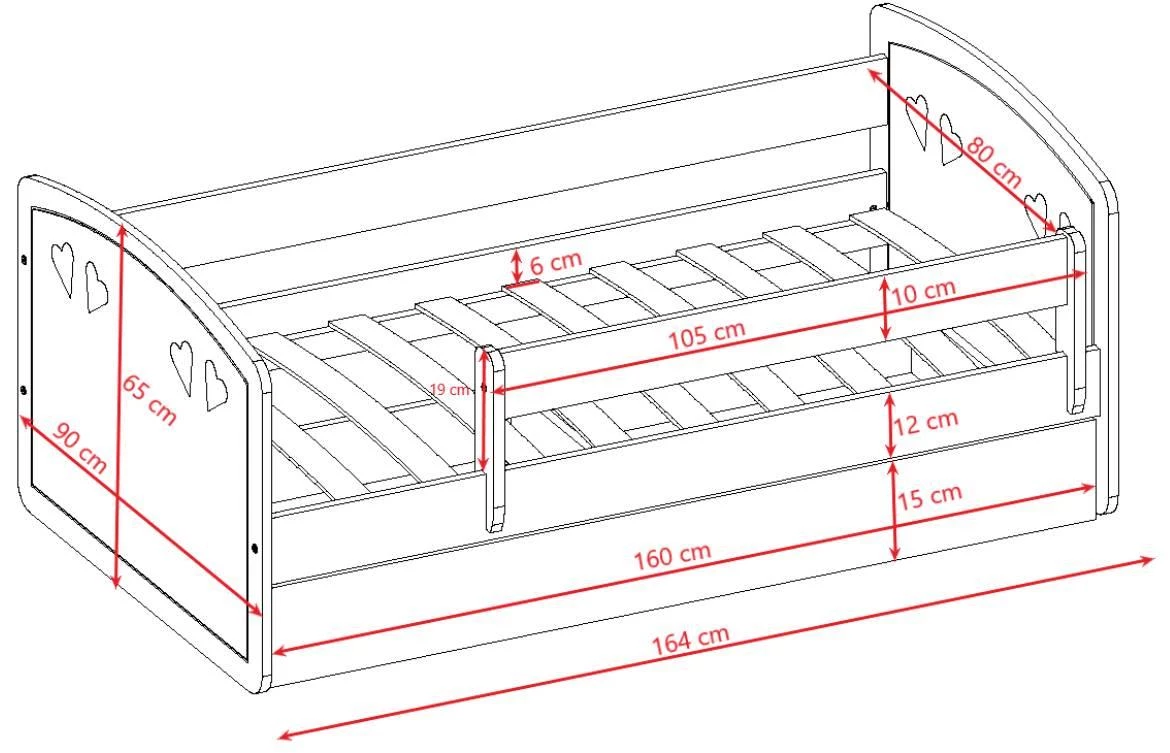 80 cm
6 cm
10 cm
105 cm
19 cm
65 cm
90 cm
12 cm
15 cm
160 cm
164 cm