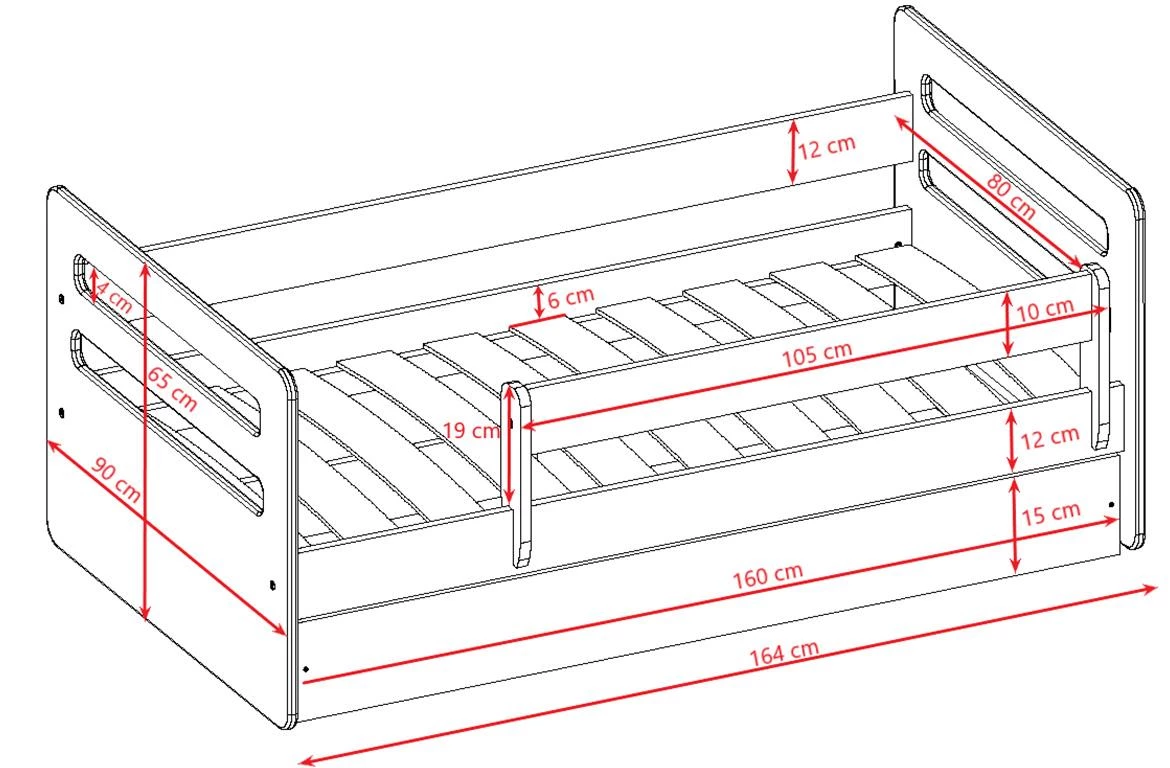 12 cm
80 cm
4 cm
6 cm
10 cm
65 cm
105 cm
19 cm
12 cm
90 cm
15 cm
160 cm
164 cm