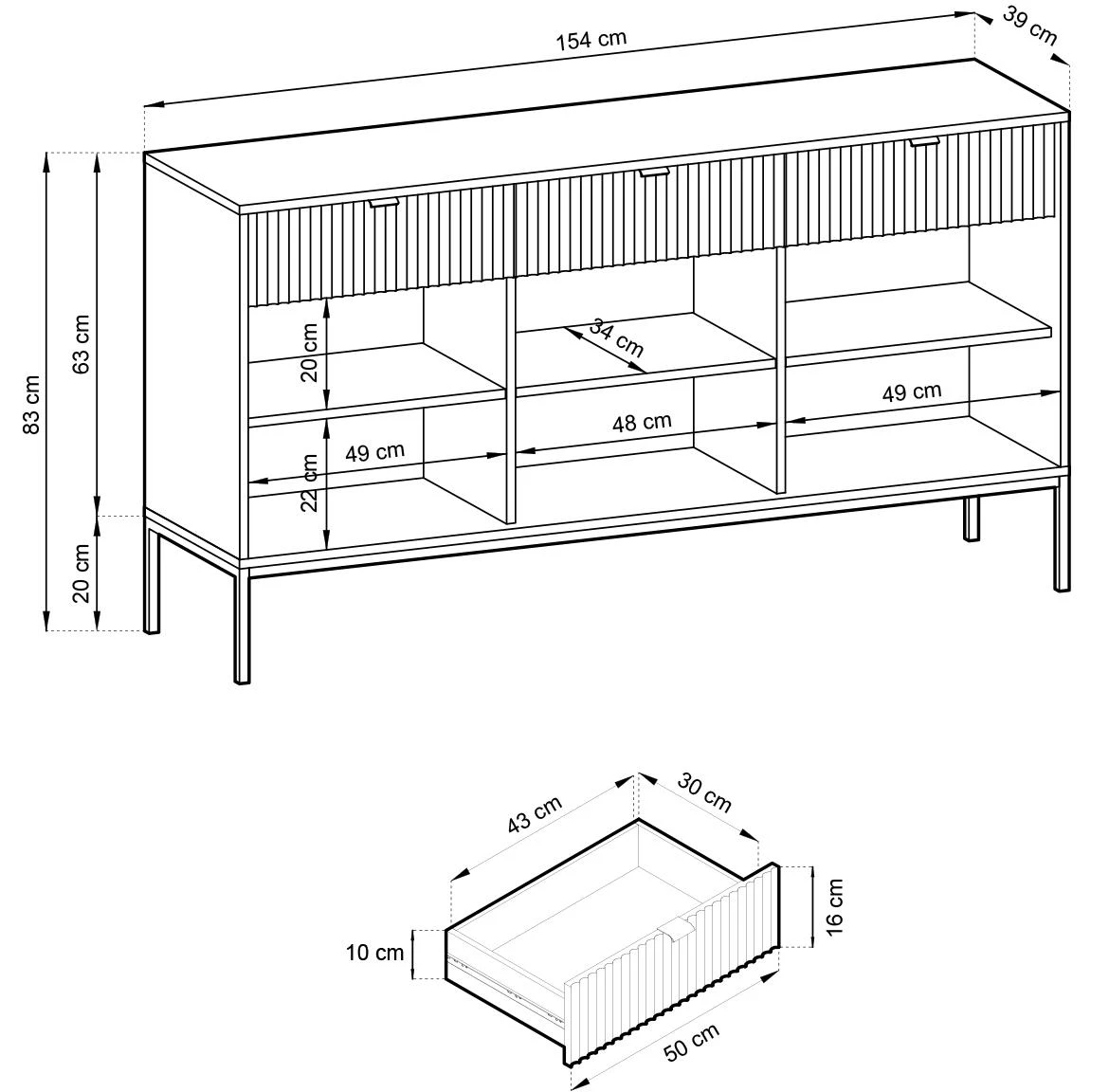 154 cm
39 cm
83 cm
63 cm
20 cm
20 cm
34 cm
49 cm
48 cm
49 cm
22 cm
43 cm
30 cm
16 cm
10 cm
50 cm