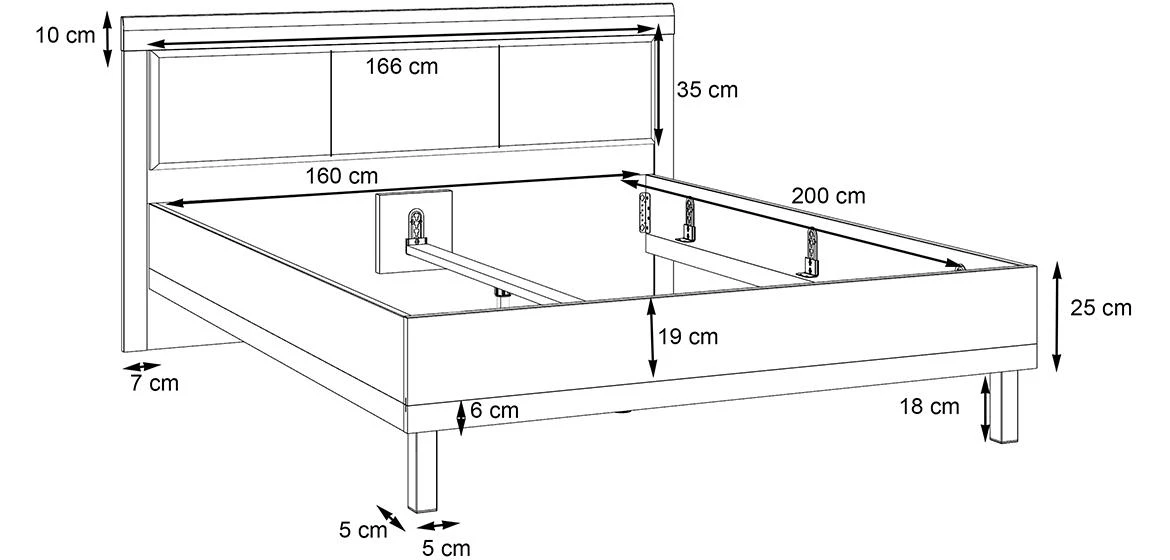 10 cm
166 cm
35 cm
160 cm
200 cm
25 cm
19 cm
7 cm
6 cm
18 cm
5 cm
5 cm