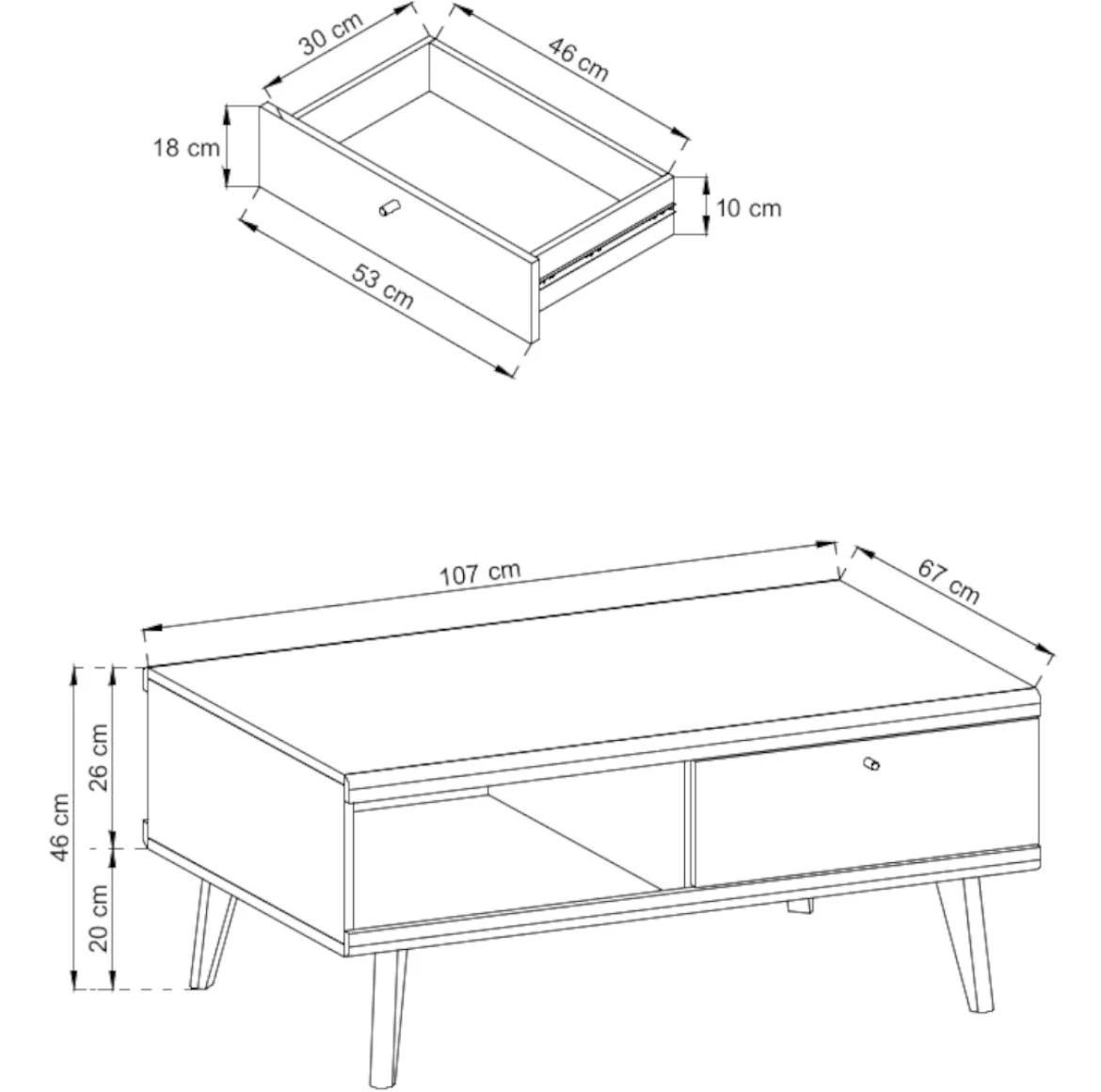 30 cm
46 cm
18 cm
10 cm
53 cm
107 cm
67 cm
46 cm
26 cm
20 cm