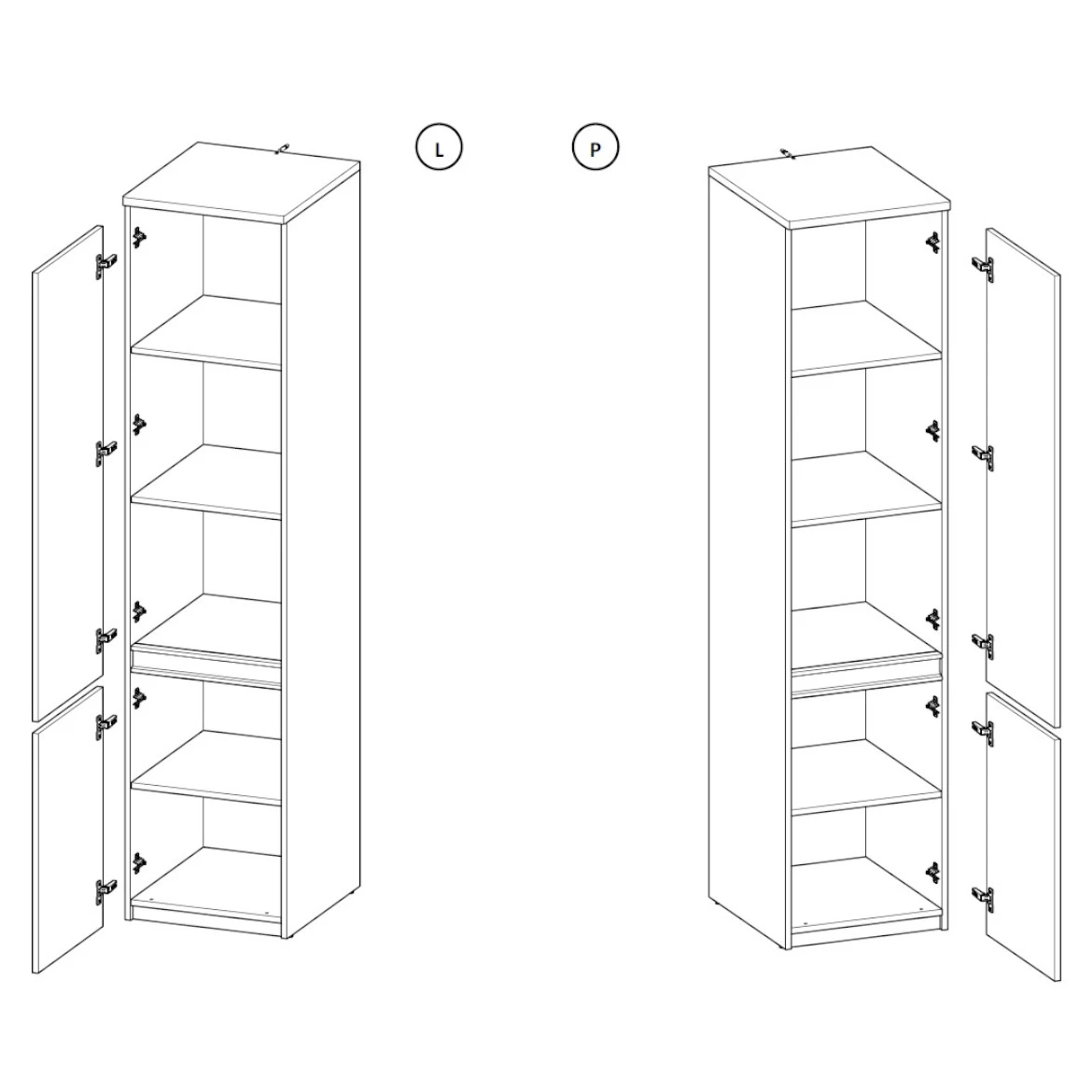 L

P